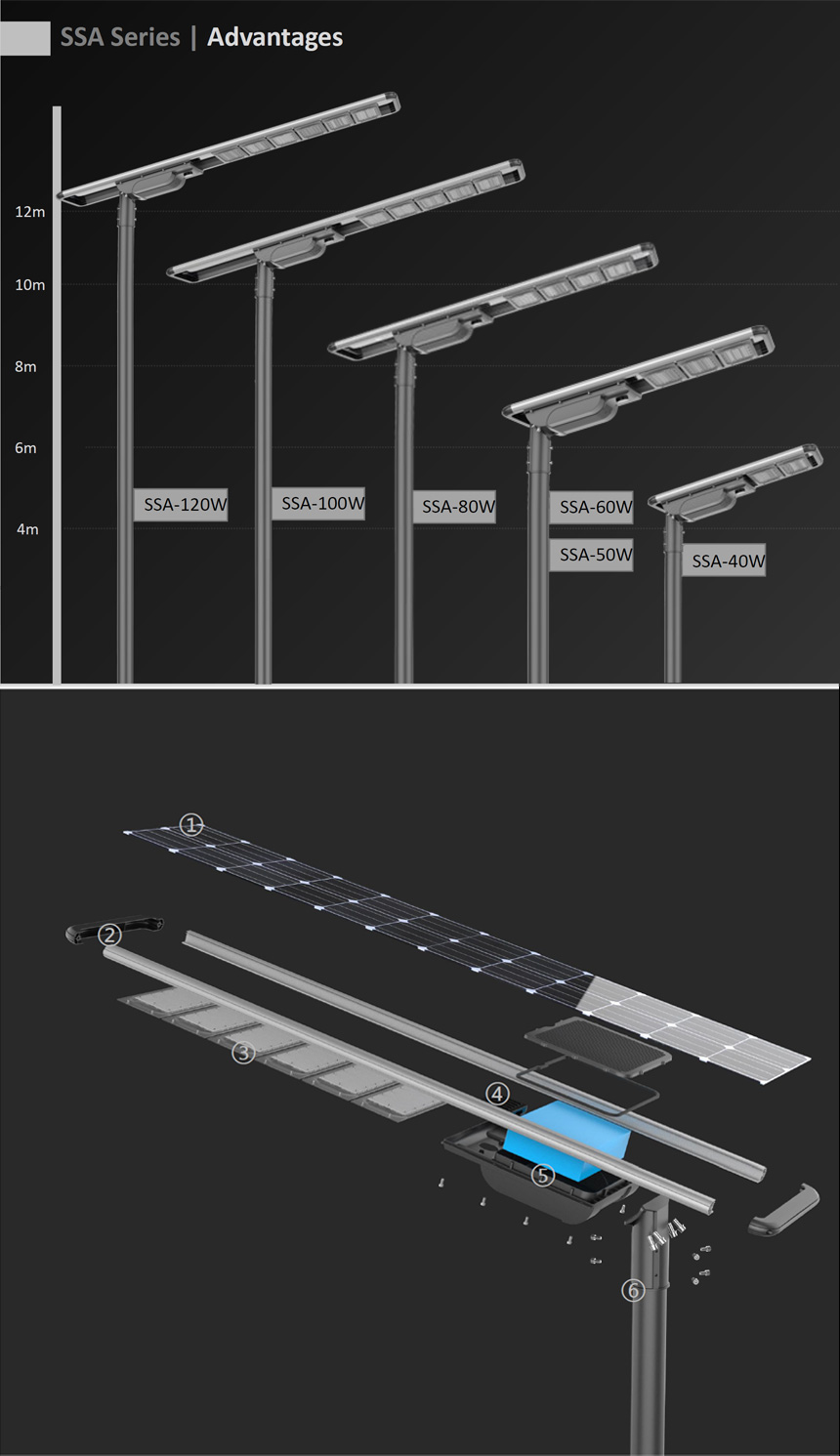 SSA Series | Advantages

12m
10m
8m
6m
4m

SSA-120W
SSA-100W
SSA-80W
SSA-60W
SSA-50W
SSA-40W

①
②
③
④
⑤
⑥