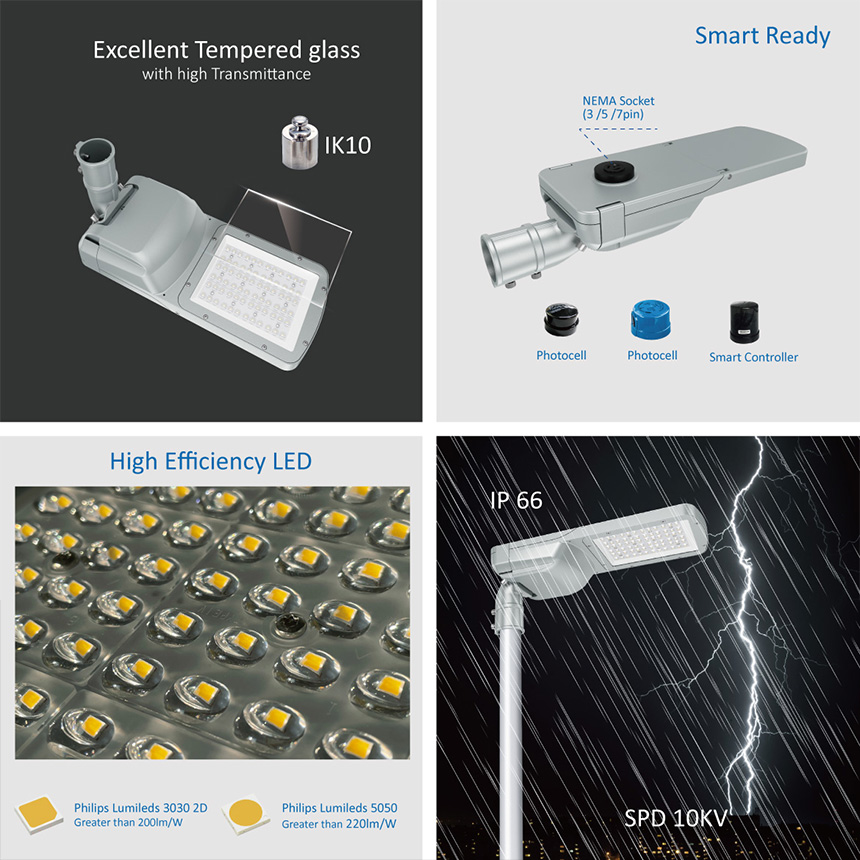 Excellent Tempered glass
with high Transmittance

IK10

Smart Ready

NEMA Socket
(3 /5 /7pin)

Photocell

Photocell

Smart Controller

High Efficiency LED

Philips Lumileds 3030 2D
Greater than 200lm/W

Philips Lumileds 5050
Greater than 220lm/W

IP 66

SPD 10KV