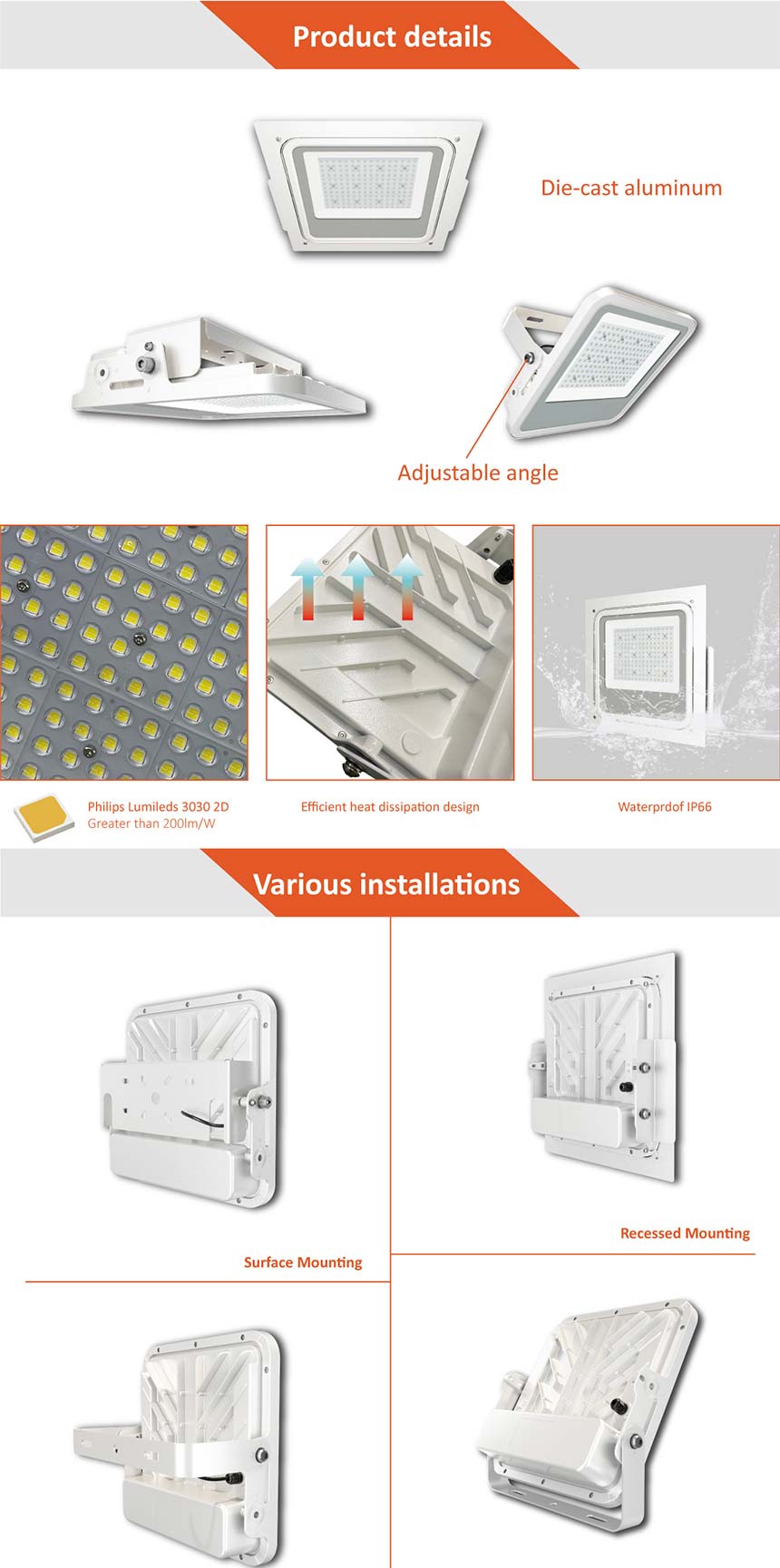 Product details

Die-cast aluminum

Adjustable angle

Philips Lumileds 3030 2D
Greater than 200lm/W

Efficient heat dissipation design

Waterprdof IP66

Various installations

Surface Mounting

Recessed Mounting